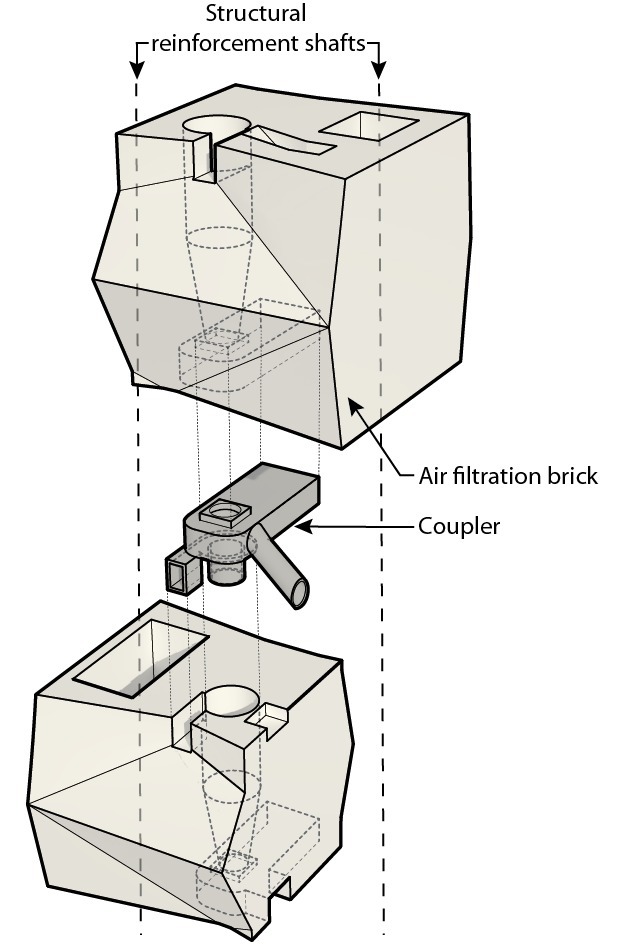 Structural reinforcement shafts

Air filtration brick

Coupler